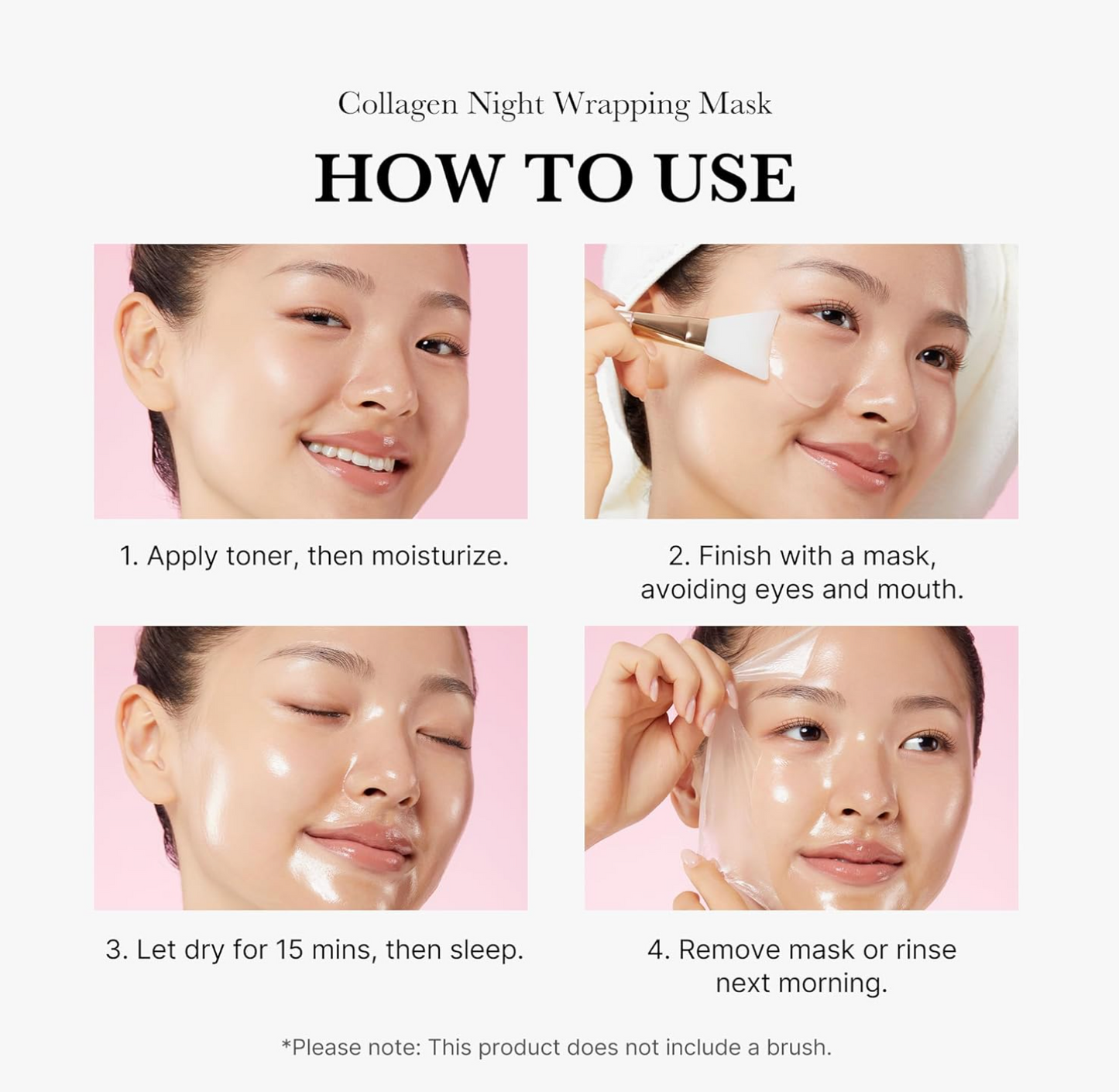 Collagen Night Wrapping Mask

HOW TO USE

1. Apply toner, then moisturize.

2. Finish with a mask, avoiding eyes and mouth.

3. Let dry for 15 mins, then sleep.

4. Remove mask or rinse next morning.

*Please note: This product does not include a brush.